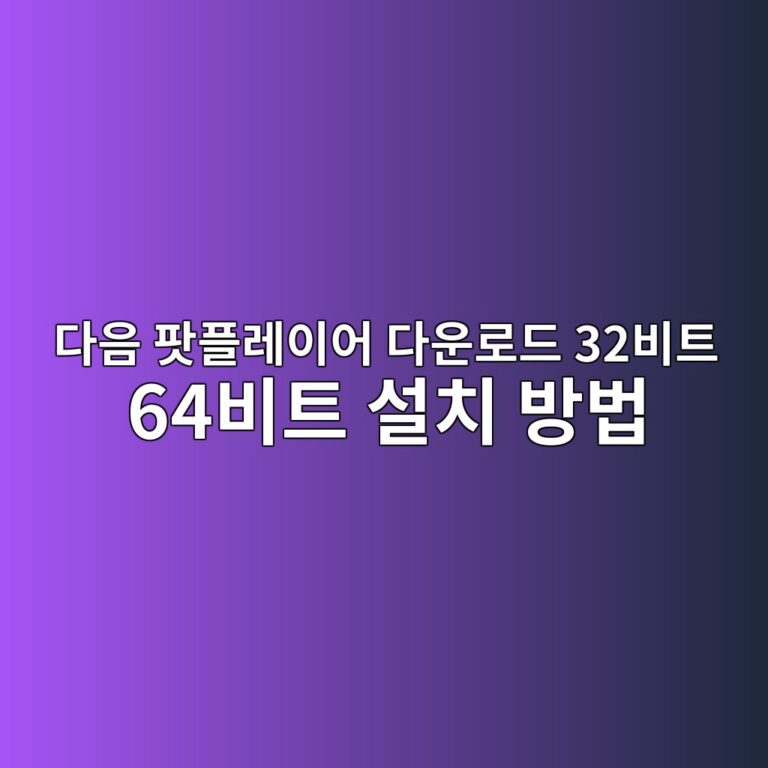 다음 팟플레이어 다운로드 32비트
64비트 설치 방법