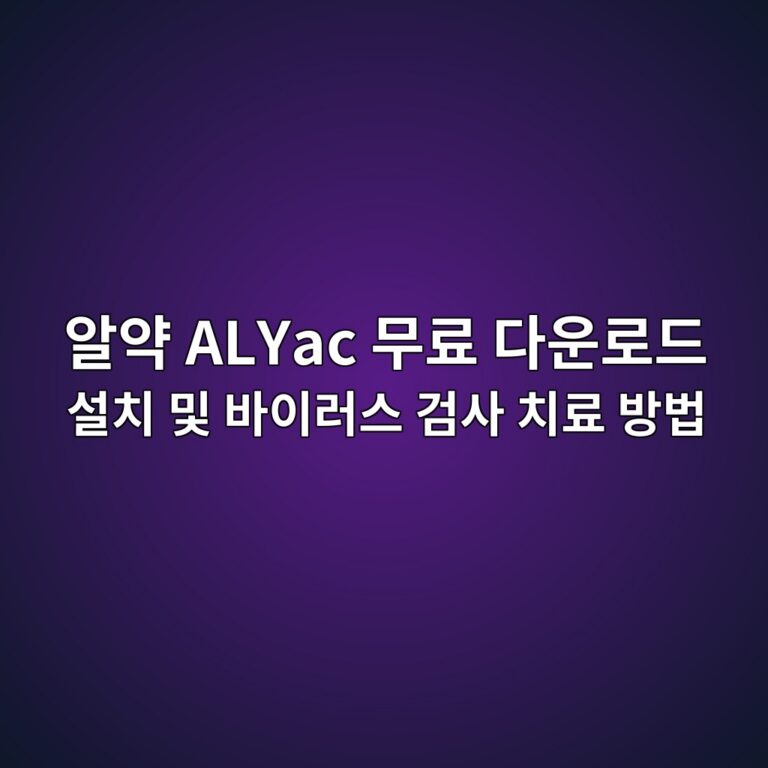 알약 ALYac 무료 다운로드
설치 및 바이러스 검사 치료 방법