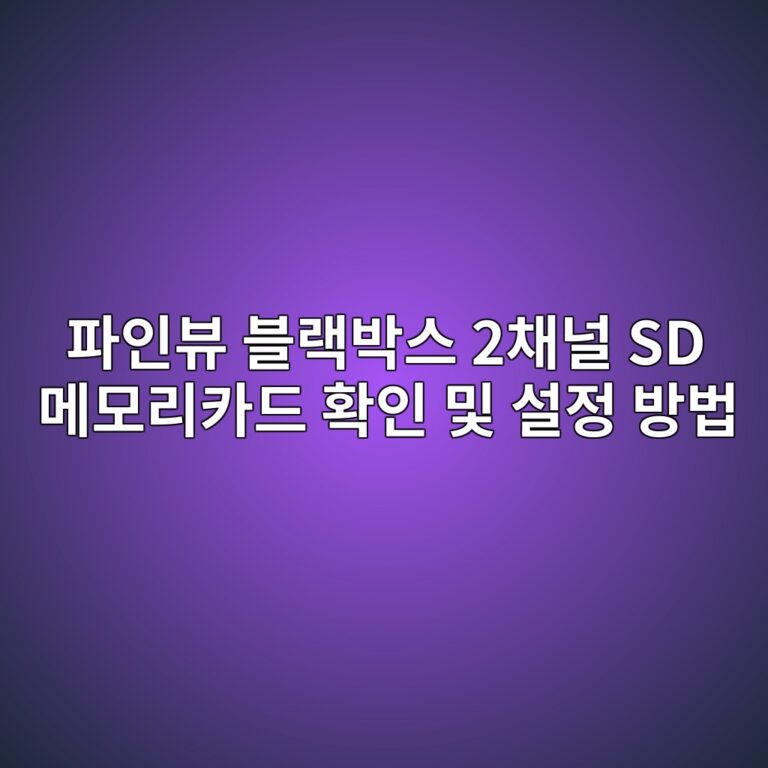 파인뷰 블랙박스 2채널 SD
메모리카드 확인 및 설정 방법